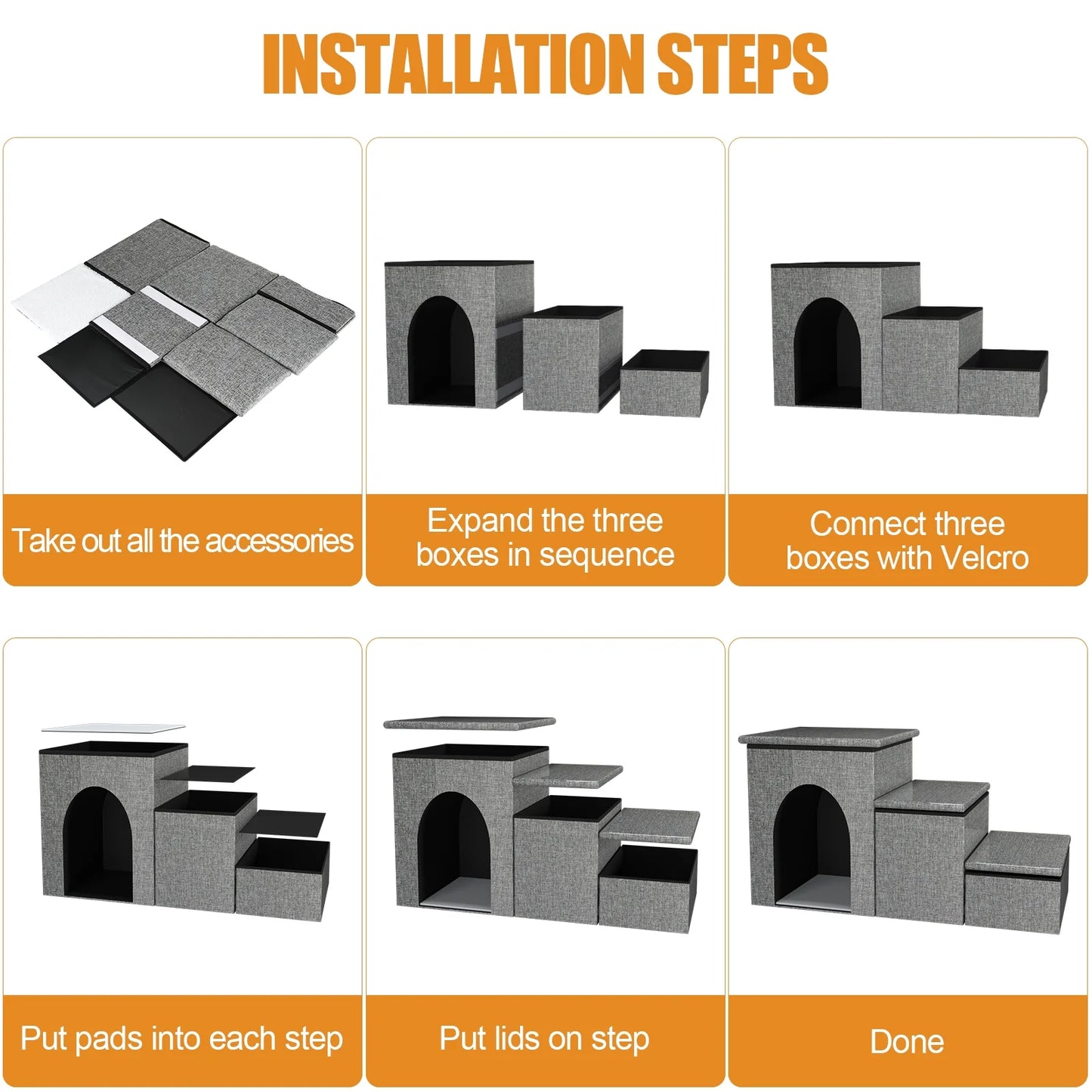 INSTALLATION STEPS

Take out all the accessories

Expand the three boxes in sequence

Connect three boxes with Velcro

Put pads into each step

Put lids on step

Done